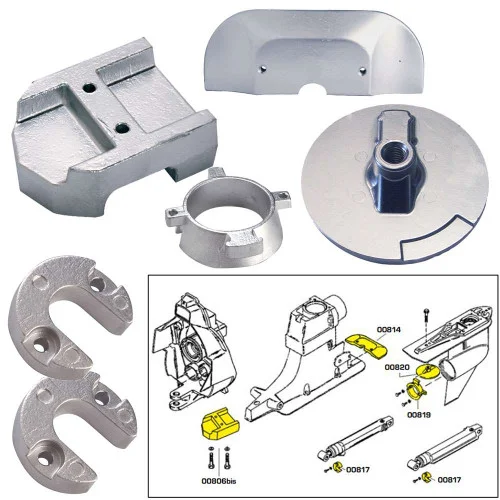 00814

00820

00819

00806bis

00817

00817