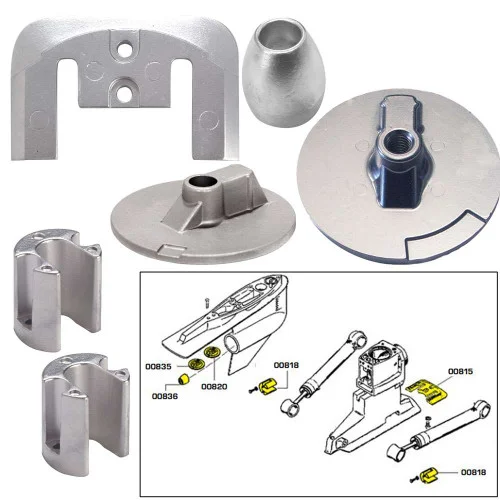 00835
00836
00820
00818
00815
00818